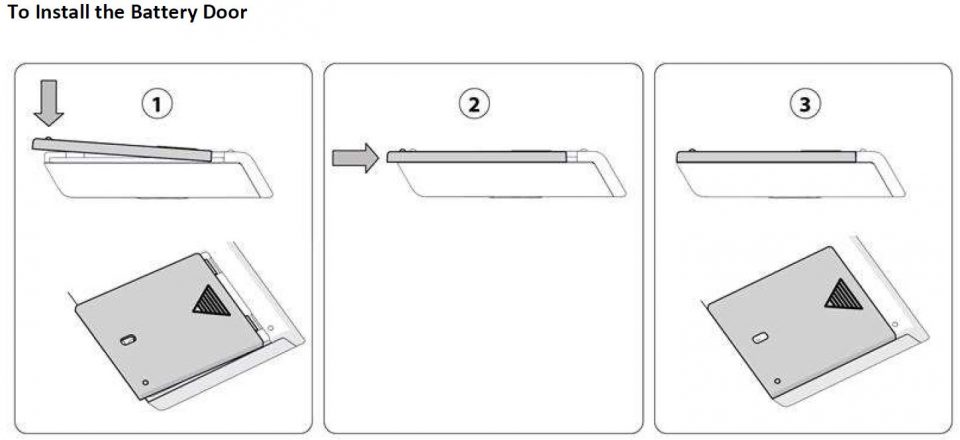 To Install the Battery Door

1

2

3