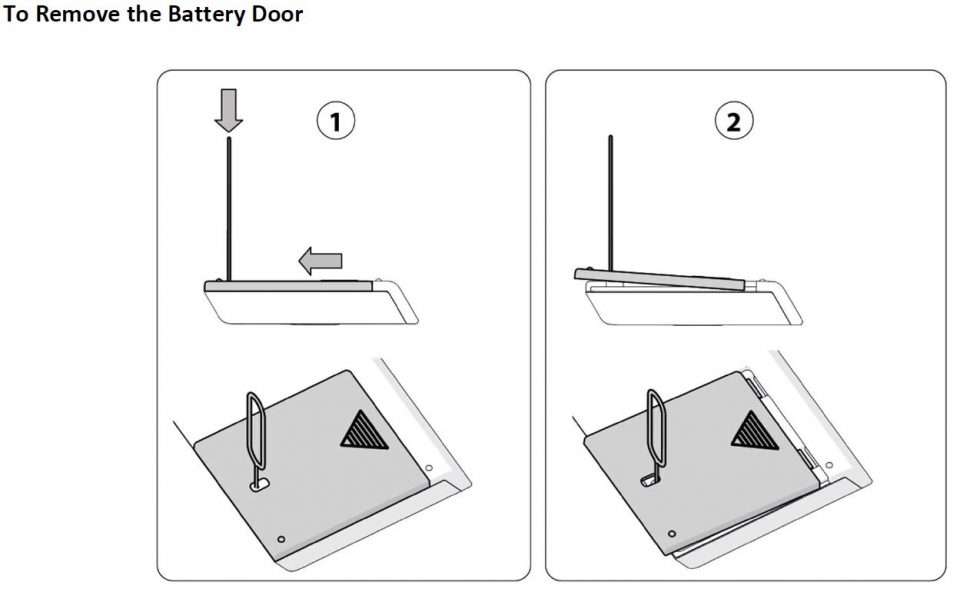 To Remove the Battery Door

1

2